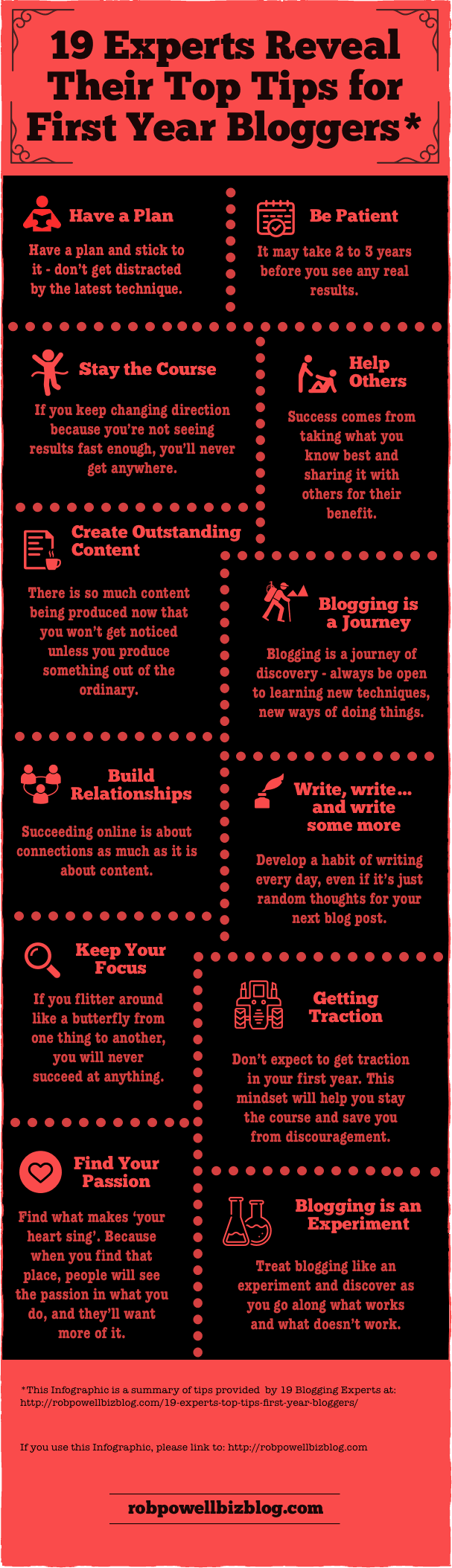 19 Experts Reveal Their Top Tips for First Year Bloggers*

Have a Plan

Have a plan and stick to it - don't get distracted by the latest technique.

Be Patient

It may take 2 to 3 years before you see any real results.

Stay the Course

If you keep changing direction because you're not seeing results fast enough, you'll never get anywhere.

Help Others

Success comes from taking what you know best and sharing it with others for their benefit.

Create Outstanding Content

There is so much content being produced now that you won't get noticed unless you produce something out of the ordinary.

Blogging is a Journey

Blogging is a journey of discovery - always be open to learning new techniques, new ways of doing things.

Build Relationships

Succeeding online is about connections as much as it is about content.

Write, write... and write some more

Develop a habit of writing every day, even if it's just random thoughts for your next blog post.

Keep Your Focus

If you flitter around like a butterfly from one thing to another, you will never succeed at anything.

Getting Traction

Don't expect to get traction in your first year. This mindset will help you stay the course and save you from discouragement.

Find Your Passion

Find what makes 'your heart sing'. Because when you find that place, people will see the passion in what you do, and they'll want more of it.

Blogging is an Experiment

Treat blogging like an experiment and discover as you go along what works and what doesn't work.

*This Infographic is a summary of tips provided by 19 Blogging Experts at: http://robpowellbizblog.com/19-experts-top-tips-first-year-bloggers/

If you use this Infographic, please link to: http://robpowellbizblog.com

robpowellbizblog.com